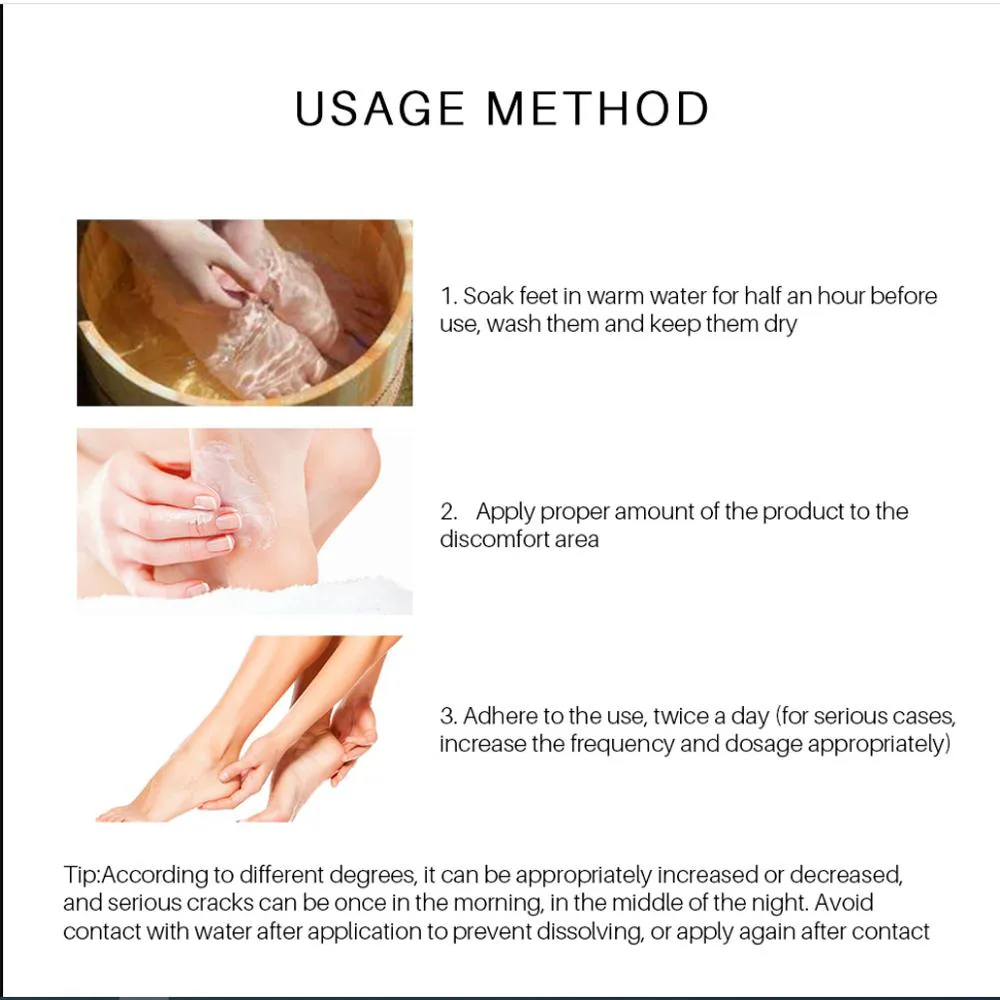 USAGE METHOD

1. Soak feet in warm water for half an hour before use, wash them and keep them dry

2. Apply proper amount of the product to the discomfort area

3. Adhere to the use, twice a day (for serious cases, increase the frequency and dosage appropriately)

Tip:According to different degrees, it can be appropriately increased or decreased, and serious cracks can be once in the morning, in the middle of the night. Avoid contact with water after application to prevent dissolving, or apply again after contact