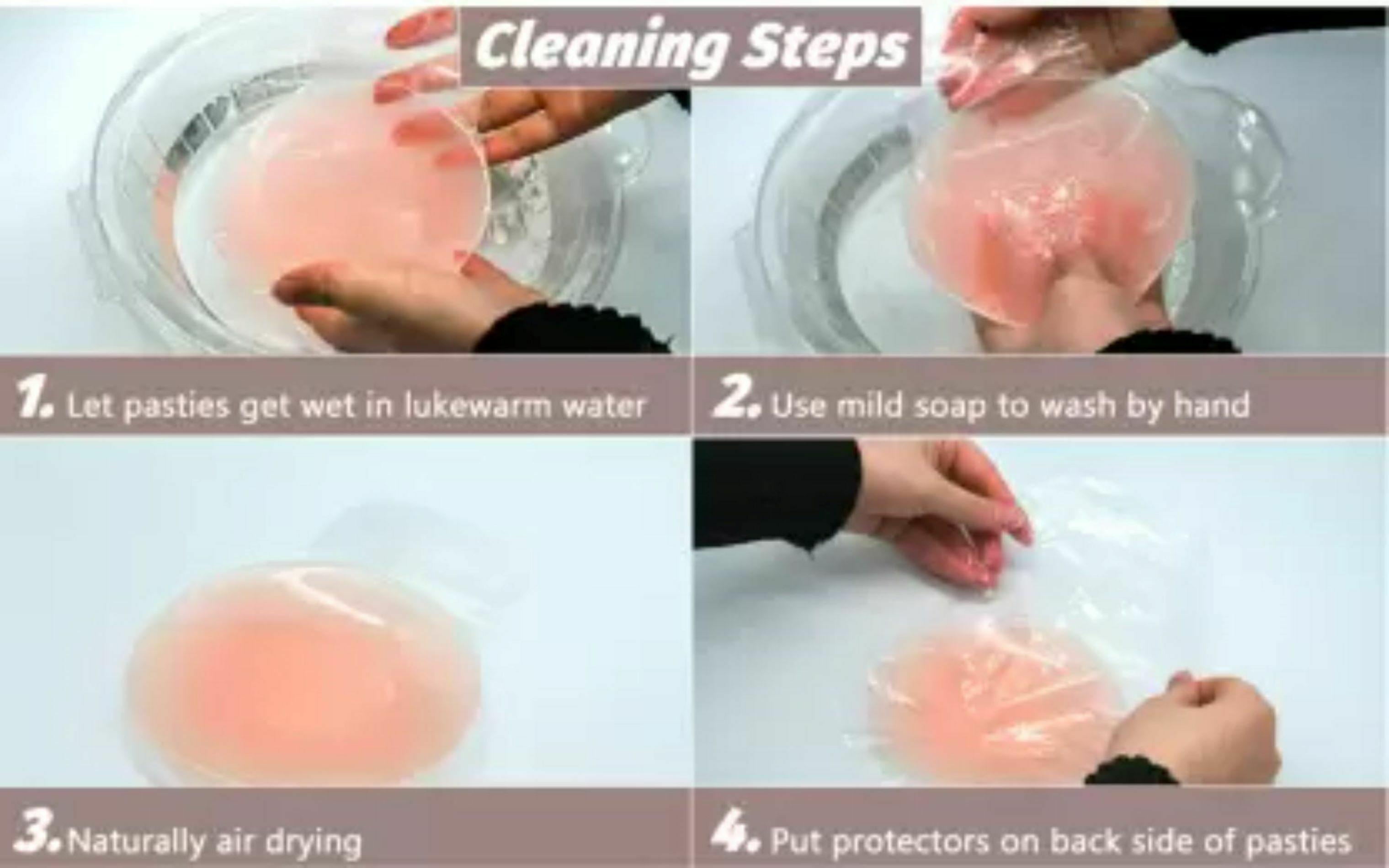 Cleaning Steps

1. Let pasties get wet in lukewarm water

2. Use mild soap to wash by hand

3. Naturally air drying

4. Put protectors on back side of pasties