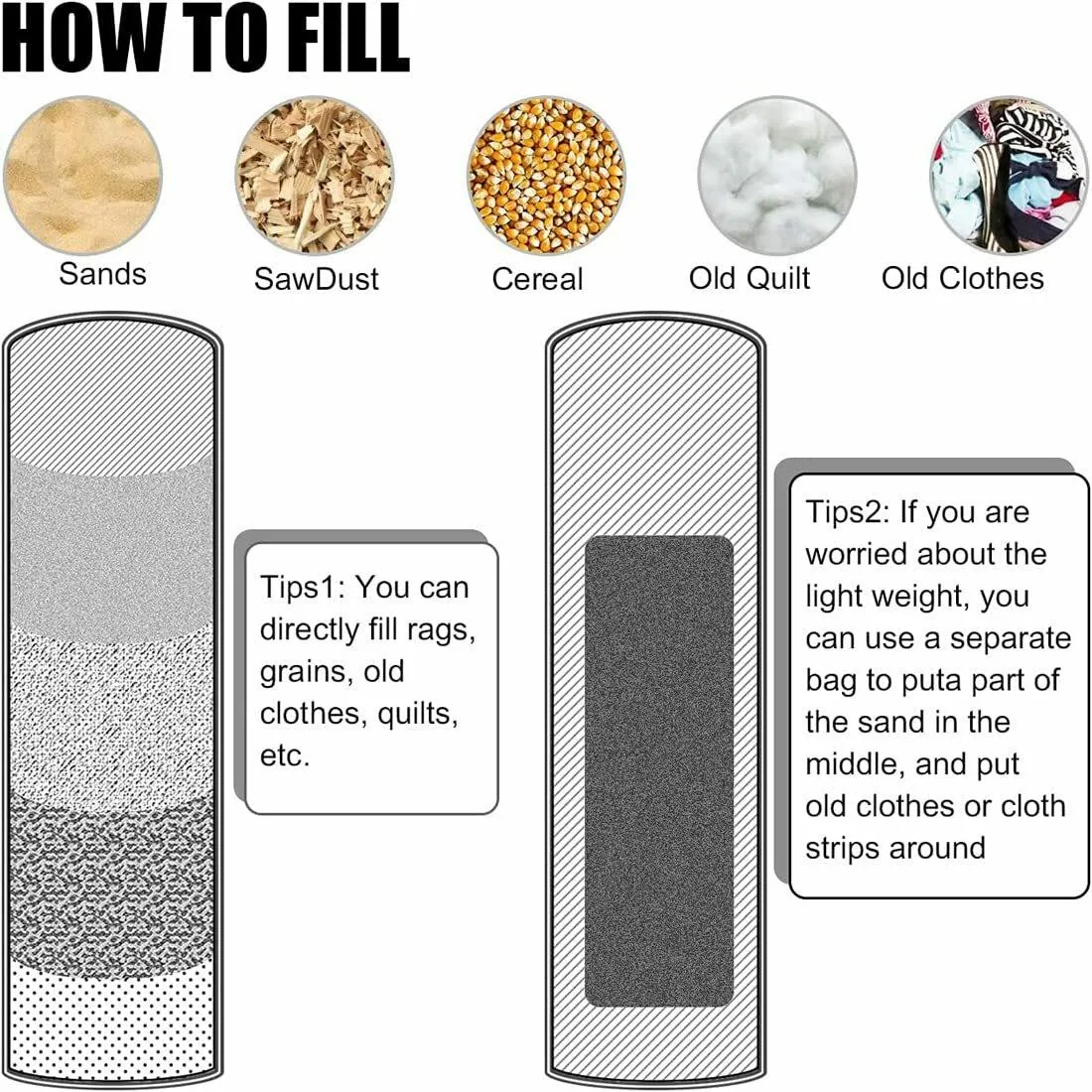 HOW TO FILL

Sands

SawDust

Cereal

Old Quilt

Old Clothes

Tips1: You can directly fill rags, grains, old clothes, quilts, etc.

Tips2: If you are worried about the light weight, you can use a separate bag to puta part of the sand in the middle, and put old clothes or cloth strips around