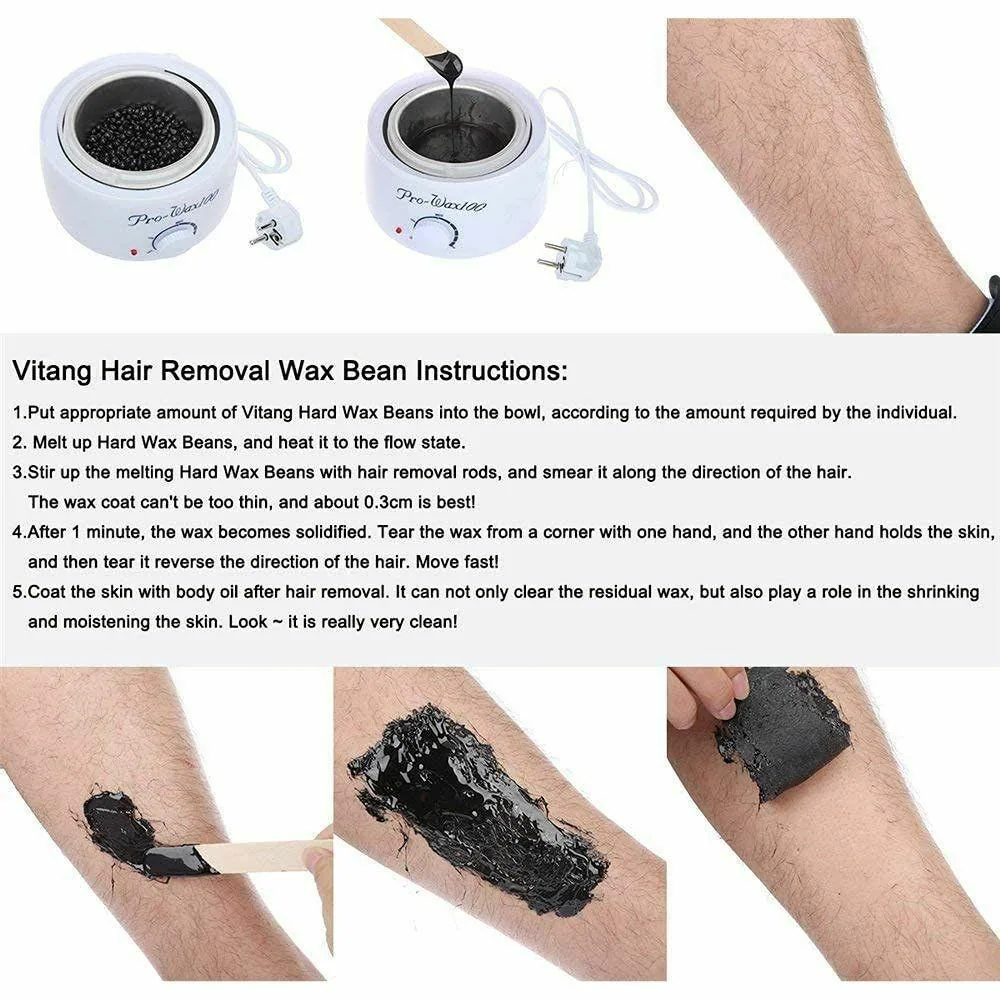 Pro-Wax100

Pro-Wax100

Vitang Hair Removal Wax Bean Instructions:

1.Put appropriate amount of Vitang Hard Wax Beans into the bowl, according to the amount required by the individual.

2. Melt up Hard Wax Beans, and heat it to the flow state.

3.Stir up the melting Hard Wax Beans with hair removal rods, and smear it along the direction of the hair. The wax coat can't be too thin, and about 0.3cm is best!

4.After 1 minute, the wax becomes solidified. Tear the wax from a corner with one hand, and the other hand holds the skin, and then tear it reverse the direction of the hair. Move fast!

5.Coat the skin with body oil after hair removal. It can not only clear the residual wax, but also play a role in the shrinking and moistening the skin. Look ~ it is really very clean!